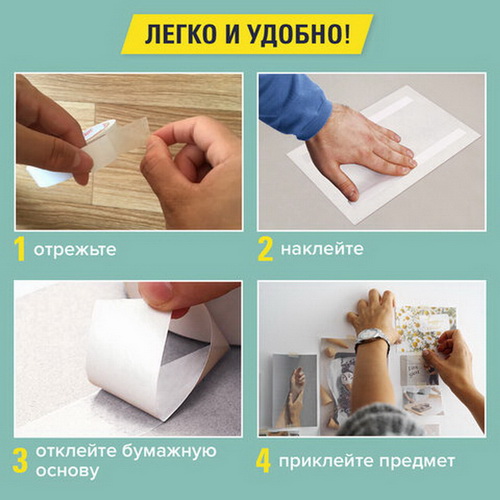 ЛЕГКО И УДОБНО!

1 отрежьте

2 наклейте

3 отклейте бумажную основу

4 приклейте предмет