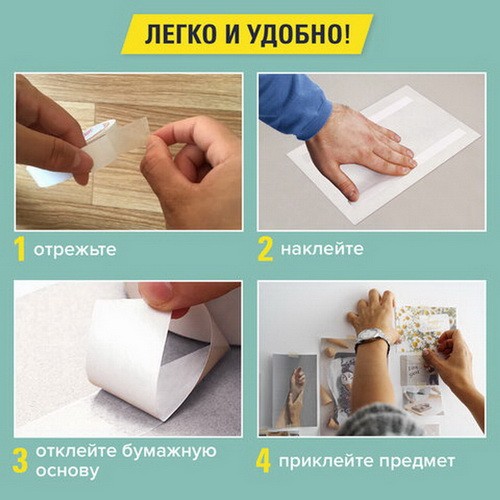 ЛЕГКО И УДОБНО!

1 отрежьте

2 наклейте

3 отклейте бумажную основу

4 приклейте предмет