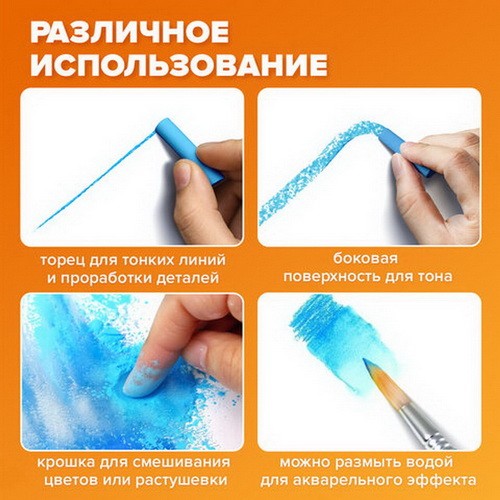 РАЗЛИЧНОЕ ИСПОЛЬЗОВАНИЕ

торец для тонких линий и проработки деталей

боковая поверхность для тона

крошка для смешивания цветов или растушевки

можно размыть водой для акварельного эффекта