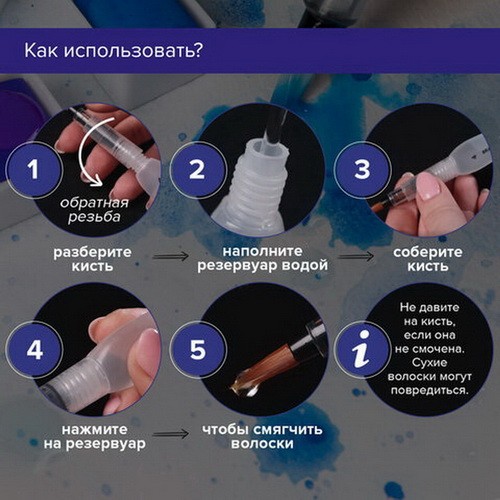 Как использовать?

1

обратная резьба

разберите кисть

2

наполните резервуар водой

3

соберите кисть

4

нажмите на резервуар

5

чтобы смягчить волоски

i

Не давите на кисть, если она не смочена. Сухие волоски могут повредиться.